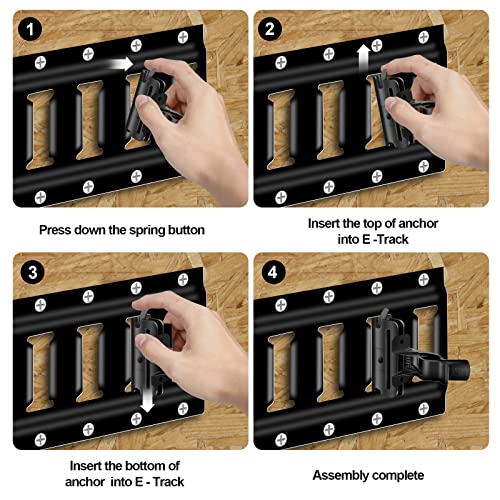 1

Press down the spring button

2

Insert the top of anchor into E -Track

3

Insert the bottom of anchor into E - Track

4

Assembly complete