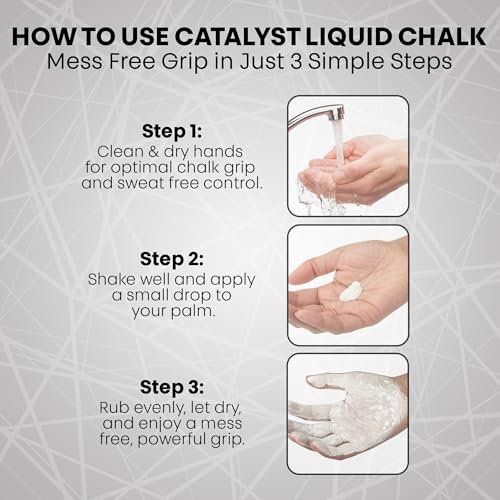 HOW TO USE CATALYST LIQUID CHALK
Mess Free Grip in Just 3 Simple Steps

Step 1:
Clean & dry hands for optimal chalk grip and sweat free control.

Step 2:
Shake well and apply a small drop to your palm.

Step 3:
Rub evenly, let dry, and enjoy a mess free, powerful grip.