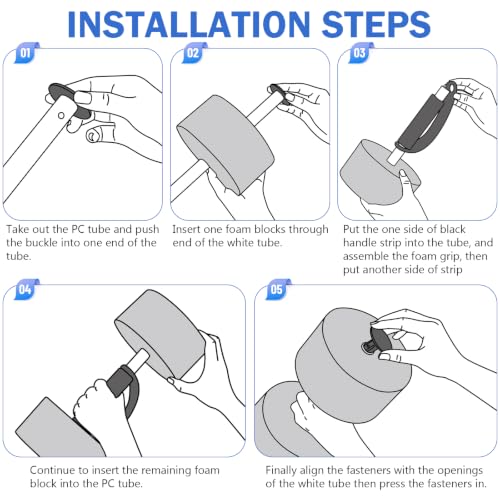 INSTALLATION STEPS

01

Take out the PC tube and push the buckle into one end of the tube.

02

Insert one foam blocks through end of the white tube.

03

Put the one side of black handle strip into the tube, and assemble the foam grip, then put another side of strip

04

Continue to insert the remaining foam block into the PC tube.

05

Finally align the fasteners with the openings of the white tube then press the fasteners in.