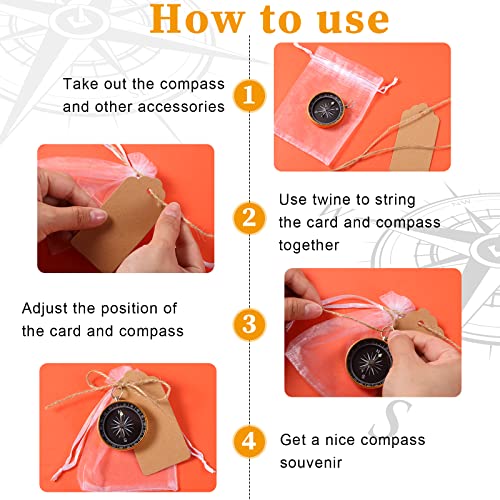 How to use

Take out the compass and other accessories

1

2

Use twine to string the card and compass together

Adjust the position of the card and compass

3

4

Get a nice compass souvenir