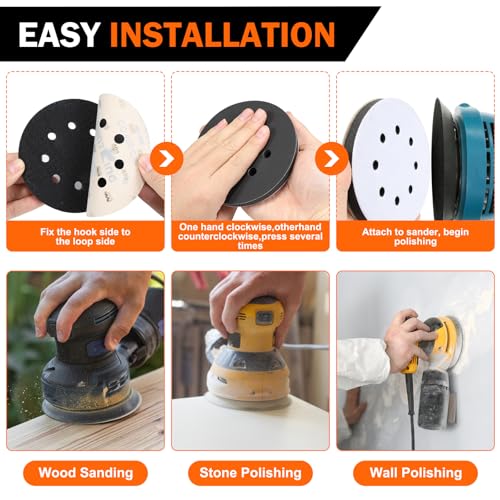 EASY INSTALLATION

Fix the hook side to the loop side

One hand clockwise,otherhand counterclockwise,press several times

Attach to sander, begin polishing

Wood Sanding

Stone Polishing

Wall Polishing