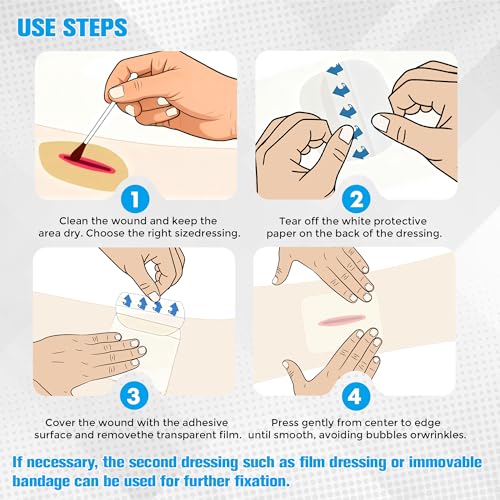 USE STEPS

1

Clean the wound and keep the area dry. Choose the right sizedressing.

2

Tear off the white protective paper on the back of the dressing.

3

Cover the wound with the adhesive surface and removethe transparent film.

4

Press gently from center to edge until smooth, avoiding bubbles orwrinkles.

If necessary, the second dressing such as film dressing or immovable bandage can be used for further fixation.