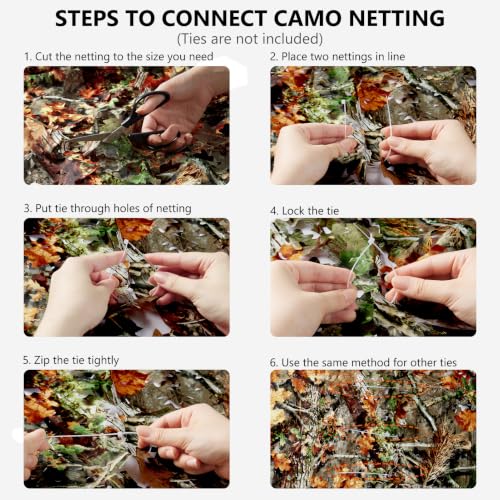 STEPS TO CONNECT CAMO NETTING
(Ties are not included)

1. Cut the netting to the size you need

2. Place two nettings in line

3. Put tie through holes of netting

4. Lock the tie

5. Zip the tie tightly

6. Use the same method for other ties