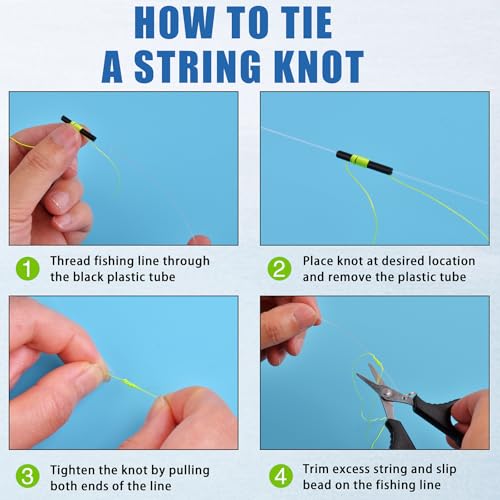 HOW TO TIE
A STRING KNOT

1 Thread fishing line through the black plastic tube

2 Place knot at desired location and remove the plastic tube

3 Tighten the knot by pulling both ends of the line

4 Trim excess string and slip bead on the fishing line