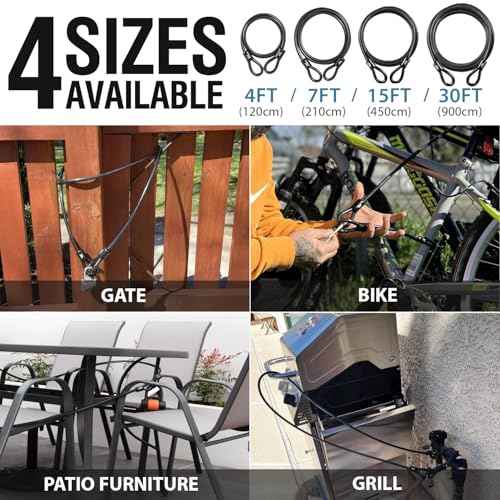 4 SIZES AVAILABLE

4FT (120cm) / 7FT (210cm) / 15FT (450cm) / 30FT (900cm)

GATE

BIKE

PATIO FURNITURE

GRILL