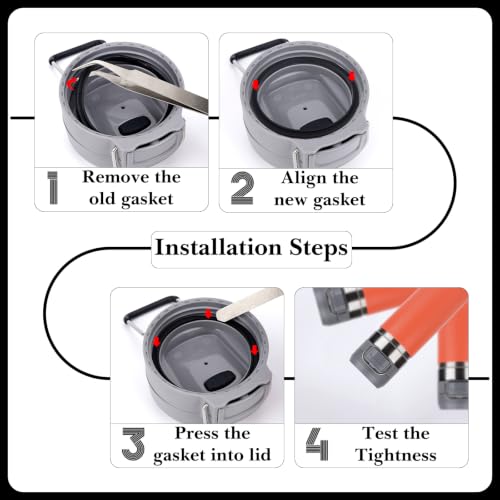 1 Remove the old gasket

2 Align the new gasket

Installation Steps

3 Press the gasket into lid

4 Test the Tightness