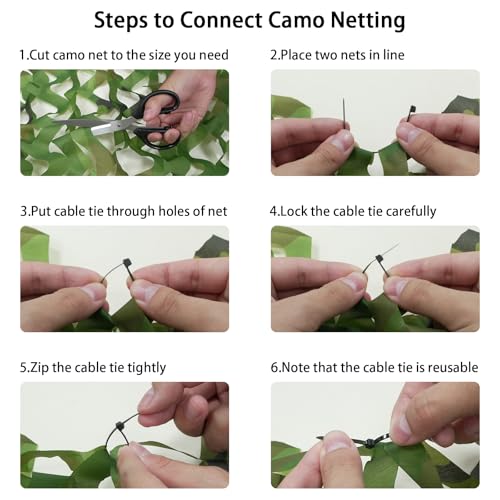 Steps to Connect Camo Netting

1.Cut camo net to the size you need

2.Place two nets in line

3.Put cable tie through holes of net

4.Lock the cable tie carefully

5.Zip the cable tie tightly

6.Note that the cable tie is reusable