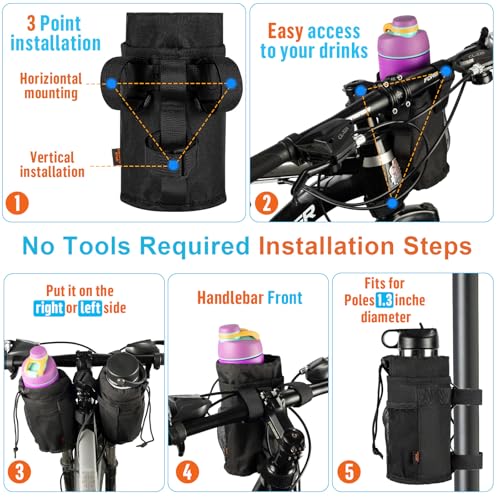 3 Point installation

Horiziontal mounting

Vertical installation

1

Easy access to your drinks

2

No Tools Required Installation Steps

Put it on the right or left side

3

Handlebar Front

4

Fits for Poles 1.3 inche diameter

5