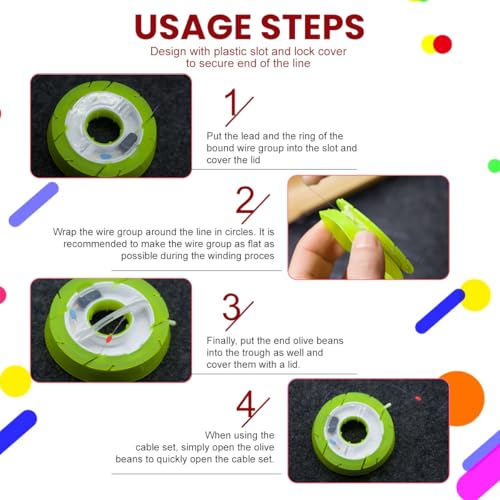 USAGE STEPS

Design with plastic slot and lock cover to secure end of the line

1

Put the lead and the ring of the bound wire group into the slot and cover the lid

2

Wrap the wire group around the line in circles. It is recommended to make the wire group as flat as possible during the winding proces

3

Finally, put the end olive beans into the trough as well and cover them with a lid.

4

When using the cable set, simply open the olive beans to quickly open the cable set.