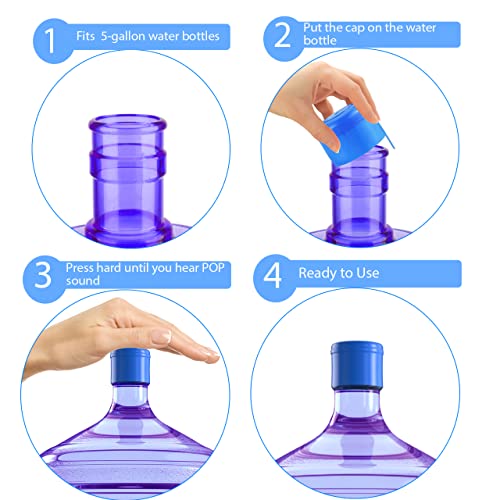 1 Fits 5-gallon water bottles

2 Put the cap on the water bottle

3 Press hard until you hear POP sound

4 Ready to Use