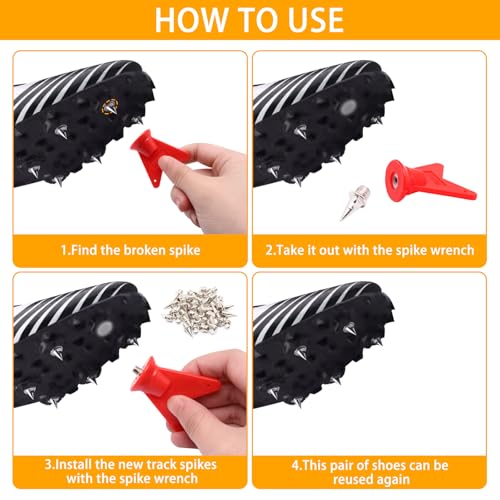 HOW TO USE

1.Find the broken spike

2.Take it out with the spike wrench

3.Install the new track spikes with the spike wrench

4.This pair of shoes can be reused again