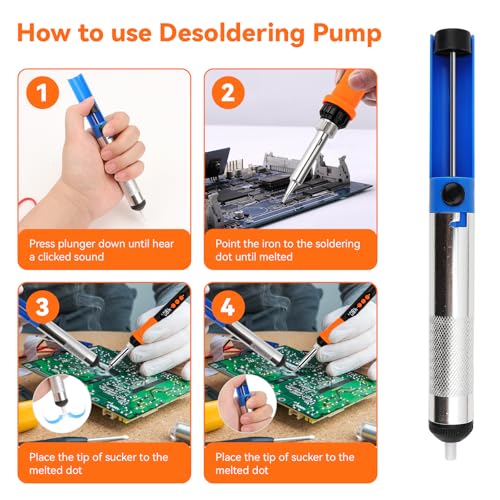 How to use Desoldering Pump

1

Press plunger down until hear a clicked sound

2

Point the iron to the soldering dot until melted

3

Place the tip of sucker to the melted dot

4

Place the tip of sucker to the melted dot