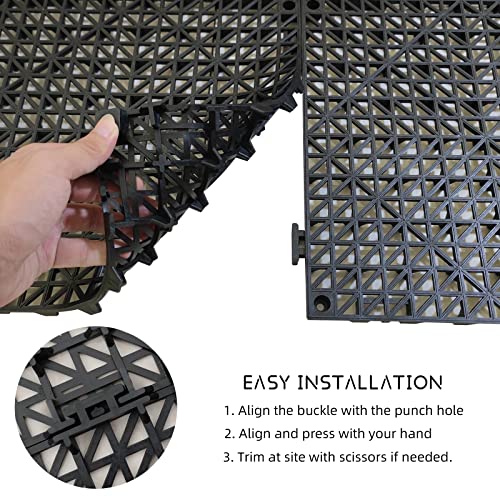 EASY INSTALLATION

1. Align the buckle with the punch hole

2. Align and press with your hand

3. Trim at site with scissors if needed.