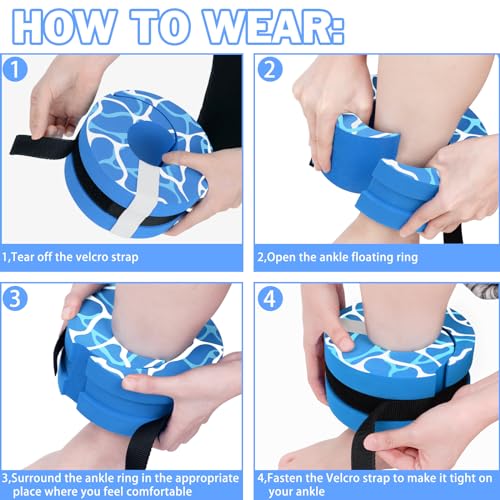 HOW TO WEAR:

1

1,Tear off the velcro strap

2

2,Open the ankle floating ring

3

3,Surround the ankle ring in the appropriate place where you feel comfortable

4

4,Fasten the Velcro strap to make it tight on your ankle