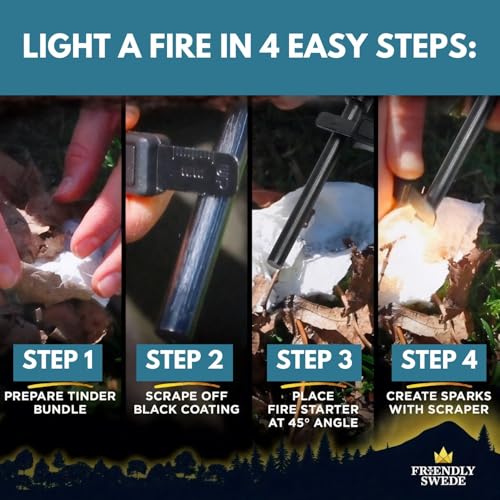 LIGHT A FIRE IN 4 EASY STEPS:

STEP 1
PREPARE TINDER BUNDLE

STEP 2
SCRAPE OFF BLACK COATING

STEP 3
PLACE FIRE STARTER AT 45° ANGLE

STEP 4
CREATE SPARKS WITH SCRAPER

FRIENDLY SWEDE