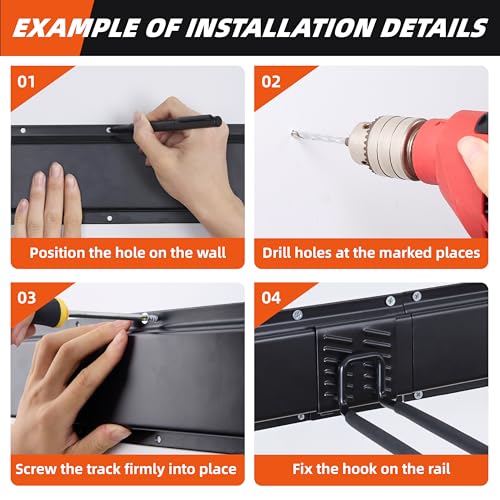 EXAMPLE OF INSTALLATION DETAILS

01

Position the hole on the wall

02

Drill holes at the marked places

03

Screw the track firmly into place

04

Fix the hook on the rail