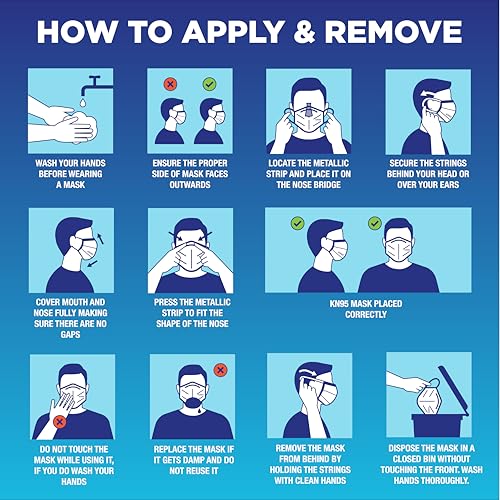 HOW TO APPLY & REMOVE

WASH YOUR HANDS BEFORE WEARING A MASK

ENSURE THE PROPER SIDE OF MASK FACES OUTWARDS

LOCATE THE METALLIC STRIP AND PLACE IT ON THE NOSE BRIDGE

SECURE THE STRINGS BEHIND YOUR HEAD OR OVER YOUR EARS

COVER MOUTH AND NOSE FULLY MAKING SURE THERE ARE NO GAPS

PRESS THE METALLIC STRIP TO FIT THE SHAPE OF THE NOSE

KN95 MASK PLACED CORRECTLY

DO NOT TOUCH THE MASK WHILE USING IT, IF YOU DO WASH YOUR HANDS

REPLACE THE MASK IF IT GETS DAMP AND DO NOT REUSE IT

REMOVE THE MASK FROM BEHIND BY HOLDING THE STRINGS WITH CLEAN HANDS

DISPOSE THE MASK IN A CLOSED BIN WITHOUT TOUCHING THE FRONT. WASH HANDS THOROUGHLY.