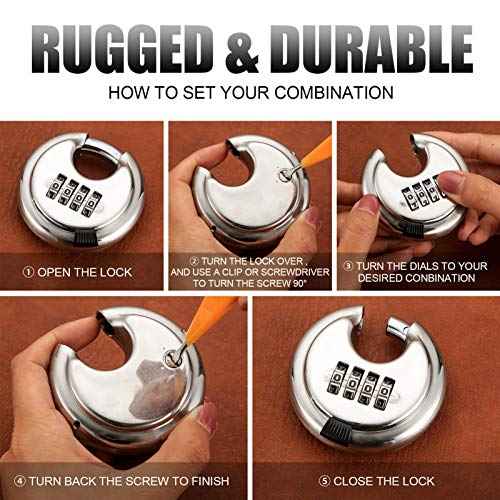 RUGGED & DURABLE
HOW TO SET YOUR COMBINATION

① OPEN THE LOCK

② TURN THE LOCK OVER , AND USE A CLIP OR SCREWDRIVER TO TURN THE SCREW 90°

③ TURN THE DIALS TO YOUR DESIRED CONBINATION

④ TURN BACK THE SCREW TO FINISH

⑤ CLOSE THE LOCK