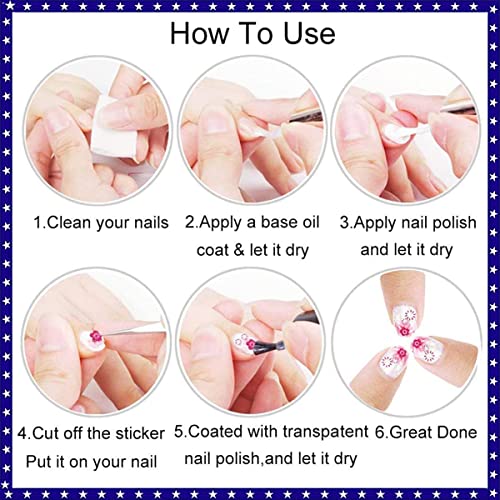 How To Use

1.Clean your nails

2.Apply a base oil coat & let it dry

3.Apply nail polish and let it dry

4.Cut off the sticker Put it on your nail

5.Coated with transpatent nail polish,and let it dry

6.Great Done