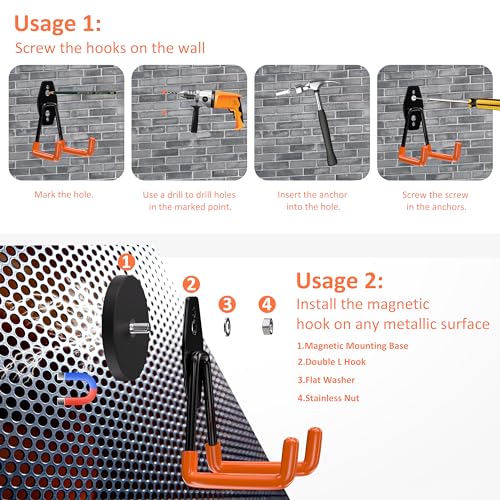 Usage 1:
Screw the hooks on the wall

Mark the hole.

Use a drill to drill holes in the marked point.

Insert the anchor into the hole.

Screw the screw in the anchors.

1

2

3

4

Usage 2:
Install the magnetic hook on any metallic surface

1.Magnetic Mounting Base
2.Double L Hook
3.Flat Washer
4.Stainless Nut