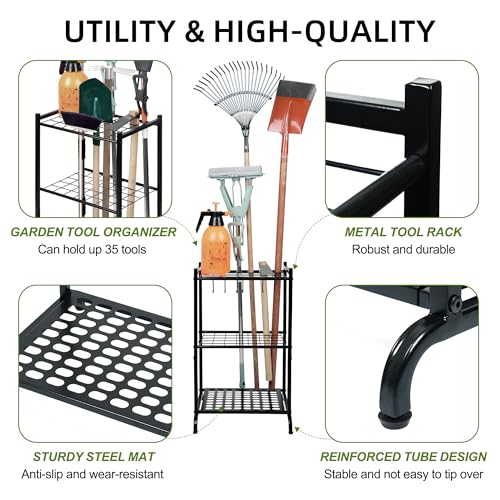 UTILITY & HIGH-QUALITY

GARDEN TOOL ORGANIZER
Can hold up 35 tools

METAL TOOL RACK
Robust and durable

STURDY STEEL MAT
Anti-slip and wear-resistant

REINFORCED TUBE DESIGN
Stable and not easy to tip over