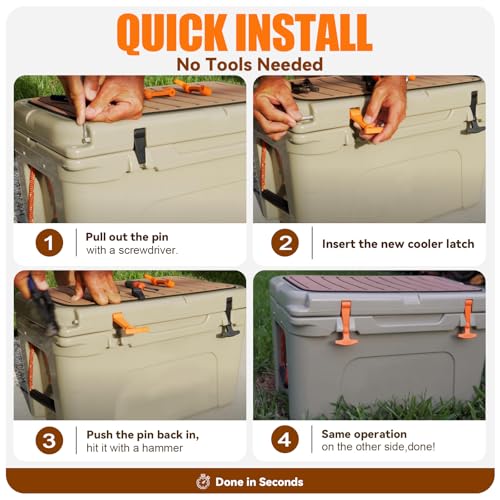 QUICK INSTALL
No Tools Needed

1 Pull out the pin with a screwdriver.

2 Insert the new cooler latch

3 Push the pin back in, hit it with a hammer

4 Same operation on the other side,done!

Done in Seconds