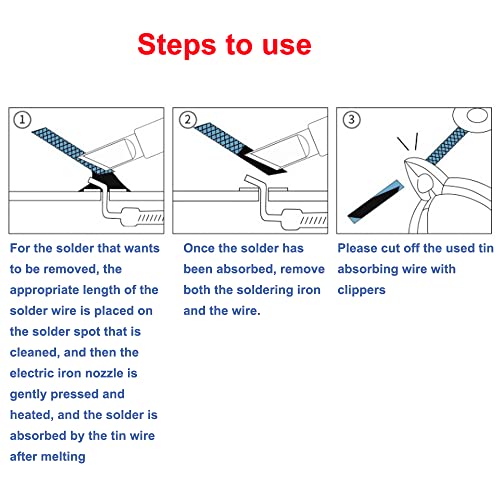 Steps to use

①

For the solder that wants to be removed, the appropriate length of the solder wire is placed on the solder spot that is cleaned, and then the electric iron nozzle is gently pressed and heated, and the solder is absorbed by the tin wire after melting

②

Once the solder has been absorbed, remove both the soldering iron and the wire.

③

Please cut off the used tin absorbing wire with clippers