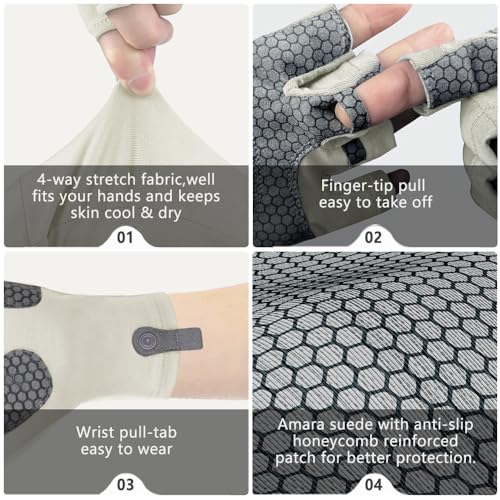 4-way stretch fabric,well fits your hands and keeps skin cool & dry

01

Finger-tip pull easy to take off

02

Wrist pull-tab easy to wear

03

Amara suede with anti-slip honeycomb reinforced patch for better protection.

04