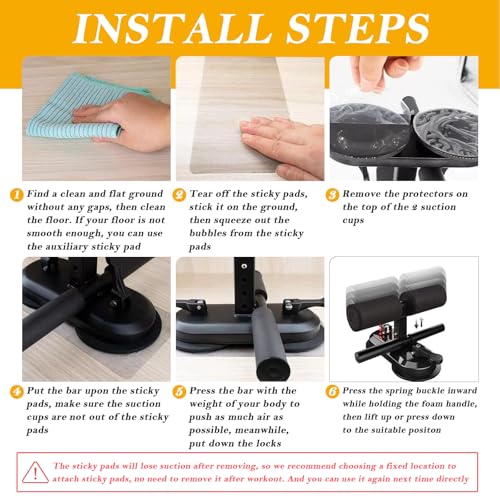 INSTALL STEPS

1 Find a clean and flat ground without any gaps, then clean the floor. If your floor is not smooth enough, you can use the auxiliary sticky pad

2 Tear off the sticky pads, stick it on the ground, then squeeze out the bubbles from the sticky pads

3 Remove the protectors on the top of the 2 suction cups

4 Put the bar upon the sticky pads, make sure the suction cups are not out of the sticky pads

5 Press the bar with the weight of your body to push as much air as possible, meanwhile, put down the locks

6 Press the spring buckle inward while holding the foam handle, then lift up or press down to the suitable positon

The sticky pads will lose suction after removing, so we recommend choosing a fixed location to attach sticky pads, no need to remove it after workout. And you can use it again next time directly