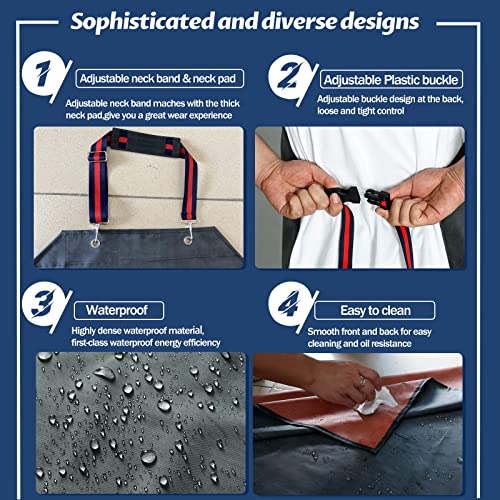 Sophisticated and diverse designs

1

Adjustable neck band & neck pad

Adjustable neck band maches with the thick neck pad,give you a great wear experience

2

Adjustable Plastic buckle

Adjustable buckle design at the back, loose and tight control

3

Waterproof

Highly dense waterproof material, first-class waterproof energy efficiency

4

Easy to clean

Smooth front and back for easy cleaning and oil resistance