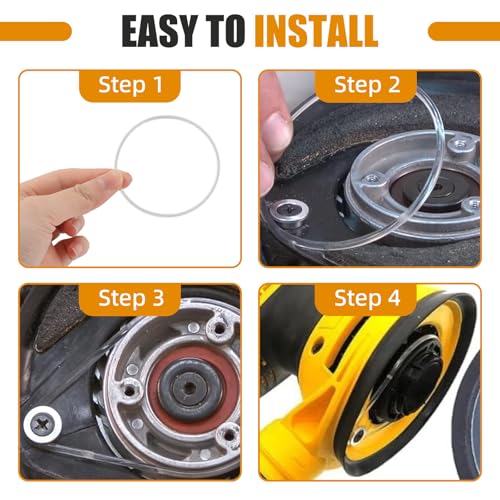 EASY TO INSTALL

Step 1

Step 2

Step 3

Step 4