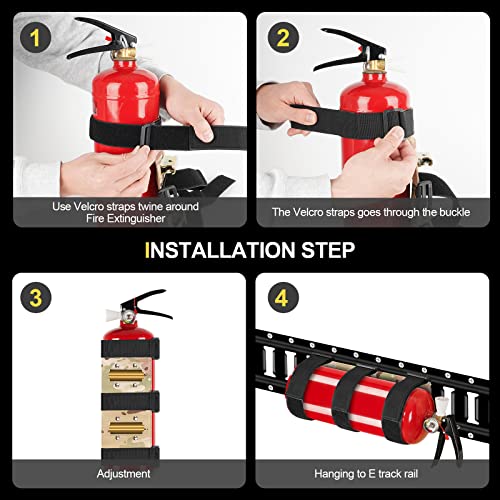 1

Use Velcro straps twine around Fire Extinguisher

2

The Velcro straps goes through the buckle

INSTALLATION STEP

3

Adjustment

4

Hanging to E track rail