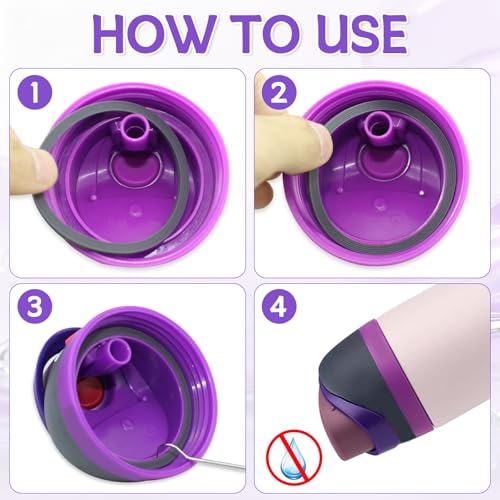 HOW TO USE

1

2

3

4