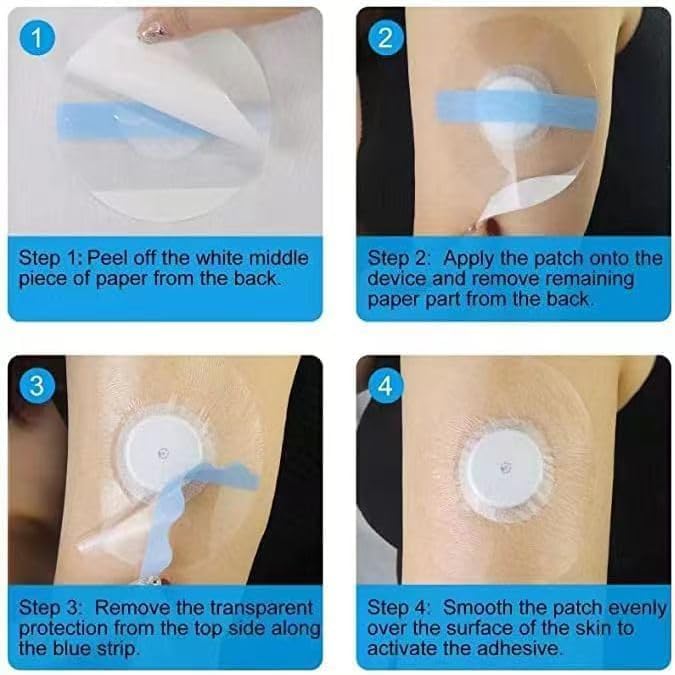 1

Step 1: Peel off the white middle piece of paper from the back.

2

Step 2: Apply the patch onto the device and remove remaining paper part from the back.

3

Step 3: Remove the transparent protection from the top side along the blue strip.

4

Step 4: Smooth the patch evenly over the surface of the skin to activate the adhesive.