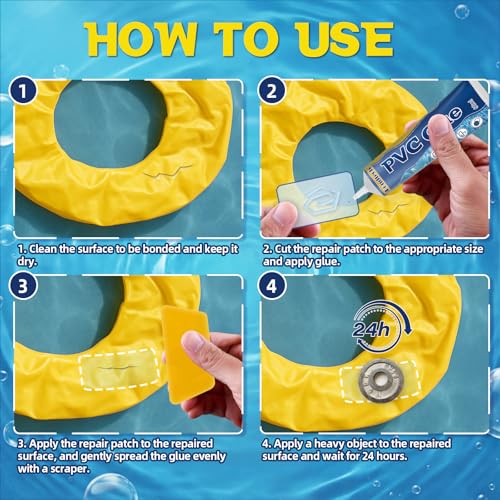 HOW TO USE

1

1. Clean the surface to be bonded and keep it dry.

2

PVC Glue

2. Cut the repair patch to the appropriate size and apply glue.

3

3. Apply the repair patch to the repaired surface, and gently spread the glue evenly with a scraper.

4

24h

4. Apply a heavy object to the repaired surface and wait for 24 hours.