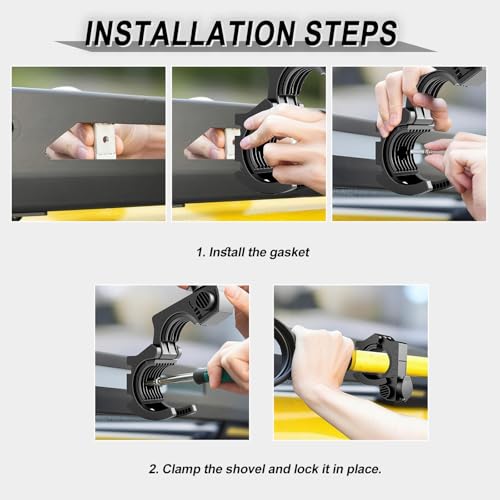 INSTALLATION STEPS

1. Install the gasket

2. Clamp the shovel and lock it in place.