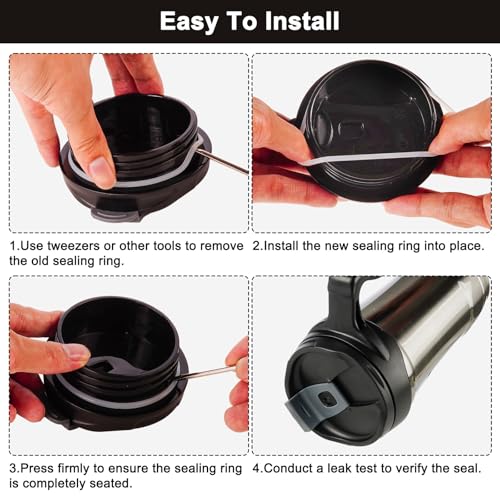 Easy To Install

1.Use tweezers or other tools to remove the old sealing ring.

2.Install the new sealing ring into place.

3.Press firmly to ensure the sealing ring is completely seated.

4.Conduct a leak test to verify the seal.