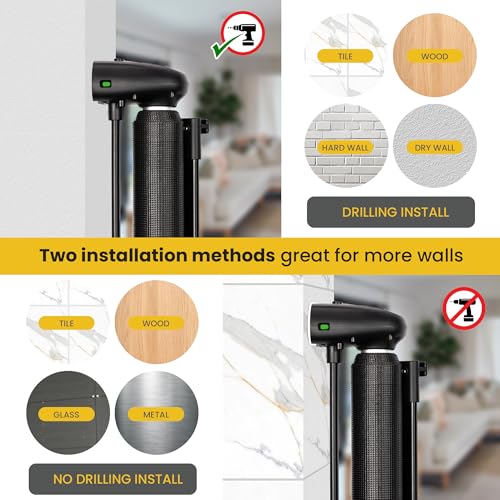 TILE

WOOD

HARD WALL

DRY WALL

DRILLING INSTALL

Two installation methods great for more walls

TILE

WOOD

GLASS

METAL

NO DRILLING INSTALL