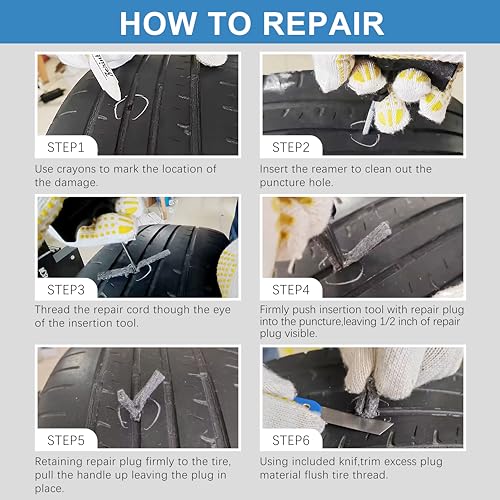 HOW TO REPAIR

STEP1

Use crayons to mark the location of the damage.

STEP2

Insert the reamer to clean out the puncture hole.

STEP3

Thread the repair cord though the eye of the insertion tool.

STEP4

Firmly push insertion tool with repair plug into the puncture,leaving 1/2 inch of repair plug visible.

STEP5

Retaining repair plug firmly to the tire, pull the handle up leaving the plug in place.

STEP6

Using included knif,trim excess plug material flush tire thread.