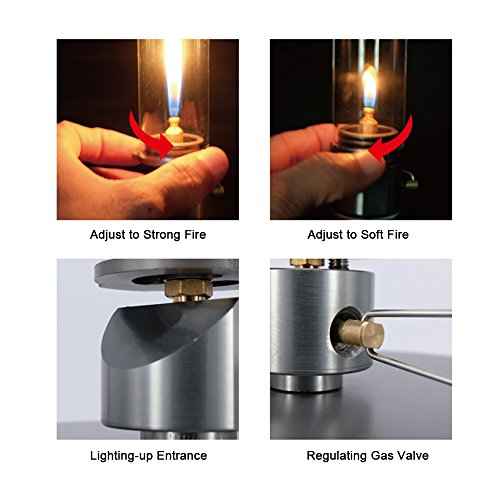 Adjust to Strong Fire

Adjust to Soft Fire

Lighting-up Entrance

Regulating Gas Valve