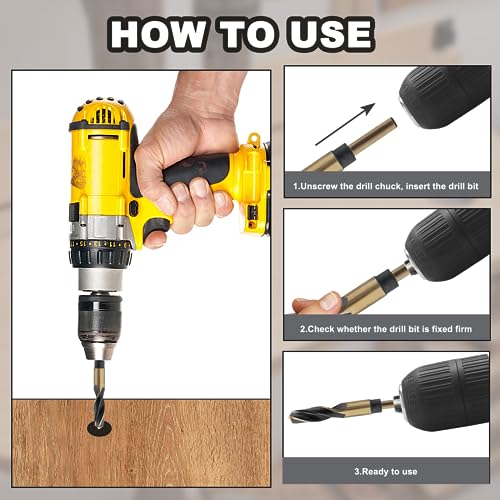 HOW TO USE

1.Unscrew the drill chuck, insert the drill bit

2.Check whether the drill bit is fixed firm

3.Ready to use