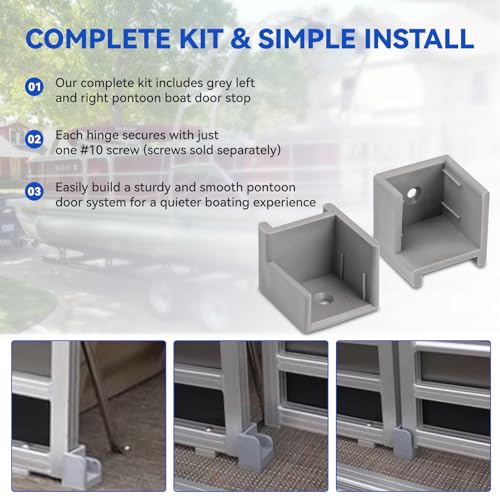 COMPLETE KIT & SIMPLE INSTALL

01 Our complete kit includes grey left and right pontoon boat door stop

02 Each hinge secures with just one #10 screw (screws sold separately)

03 Easily build a sturdy and smooth pontoon door system for a quieter boating experience