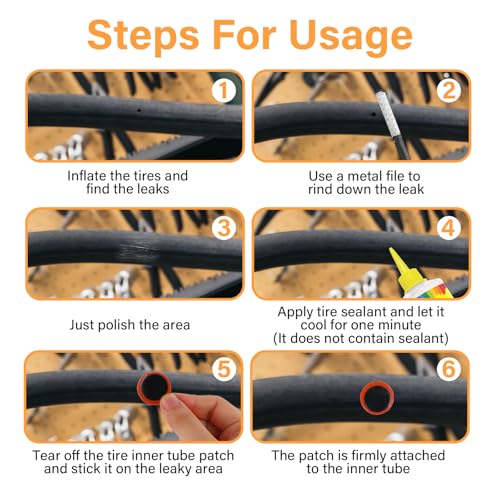 Steps For Usage

1

Inflate the tires and find the leaks

2

Use a metal file to rind down the leak

3

Just polish the area

4

Apply tire sealant and let it cool for one minute (It does not contain sealant)

5

Tear off the tire inner tube patch and stick it on the leaky area

6

The patch is firmly attached to the inner tube