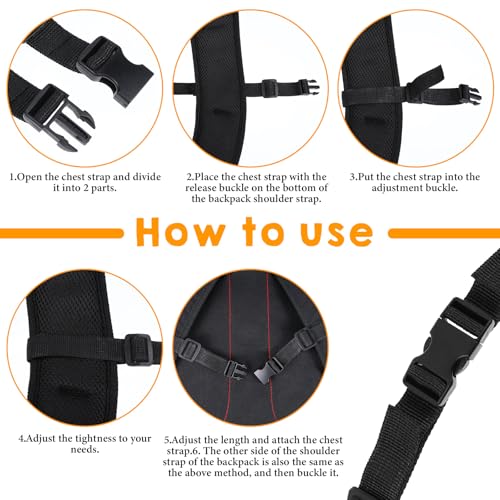 1.Open the chest strap and divide it into 2 parts.

2.Place the chest strap with the release buckle on the bottom of the backpack shoulder strap.

3.Put the chest strap into the adjustment buckle.

How to use

4.Adjust the tightness to your needs.

5.Adjust the length and attach the chest strap.6. The other side of the shoulder strap of the backpack is also the same as the above method, and then buckle it.