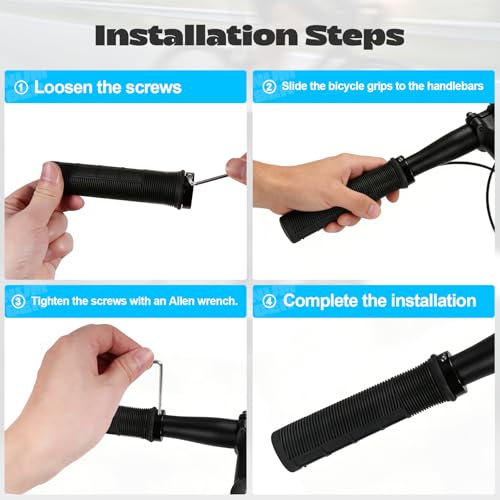 Installation Steps

① Loosen the screws

② Slide the bicycle grips to the handlebars

③ Tighten the screws with an Allen wrench.

④ Complete the installation