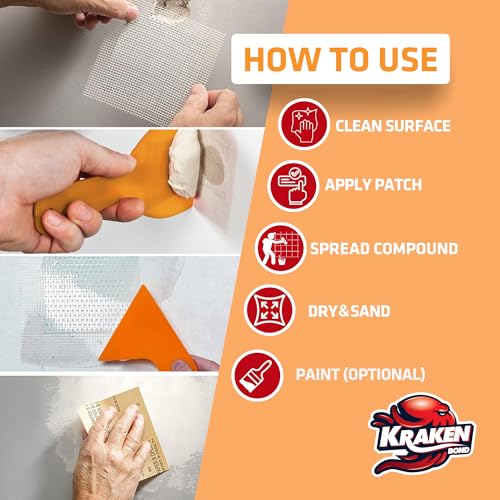 HOW TO USE

CLEAN SURFACE

APPLY PATCH

SPREAD COMPOUND

DRY&SAND

PAINT (OPTIONAL)

KRAKEN BOND