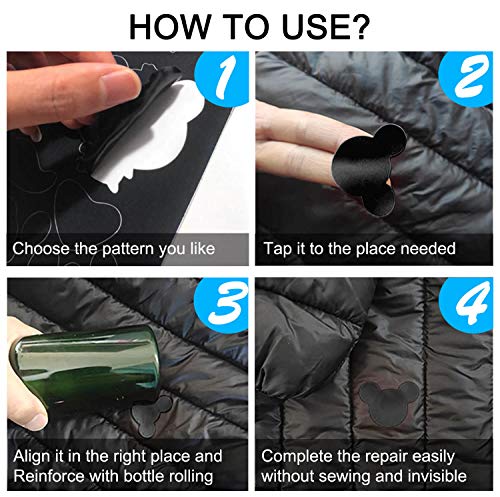 HOW TO USE?

1

Choose the pattern you like

2

Tap it to the place needed

3

Align it in the right place and Reinforce with bottle rolling

4

Complete the repair easily without sewing and invisible