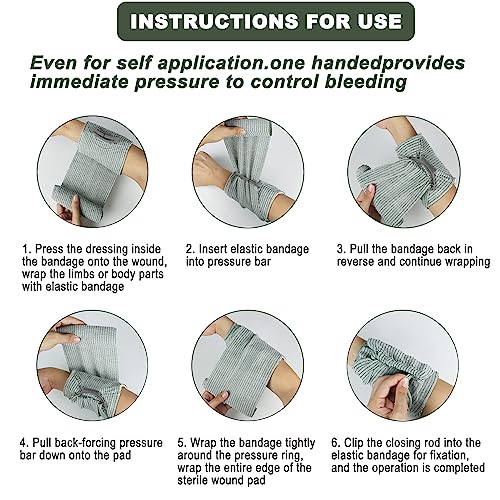 INSTRUCTIONS FOR USE

Even for self application.one handedprovides immediate pressure to control bleeding

1. Press the dressing inside the bandage onto the wound, wrap the limbs or body parts with elastic bandage

2. Insert elastic bandage into pressure bar

3. Pull the bandage back in reverse and continue wrapping

4. Pull back-forcing pressure bar down onto the pad

5. Wrap the bandage tightly around the pressure ring, wrap the entire edge of the sterile wound pad

6. Clip the closing rod into the elastic bandage for fixation, and the operation is completed