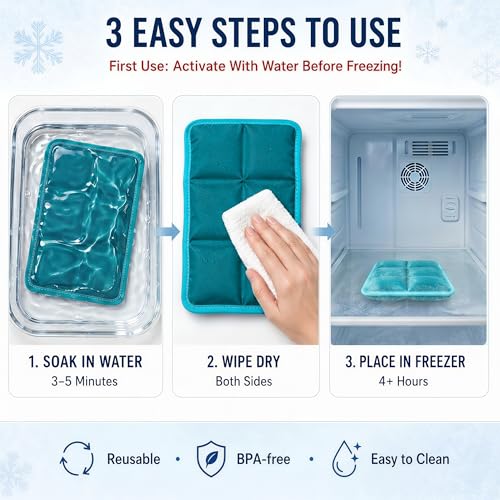 3 EASY STEPS TO USE

First Use: Activate With Water Before Freezing!

1. SOAK IN WATER
3–5 Minutes

2. WIPE DRY
Both Sides

3. PLACE IN FREEZER
4+ Hours

Reusable • BPA-free • Easy to Clean