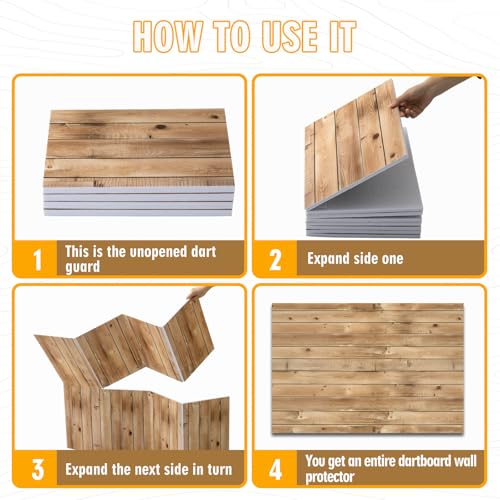 HOW TO USE IT

1 This is the unopened dart guard

2 Expand side one

3 Expand the next side in turn

4 You get an entire dartboard wall protector